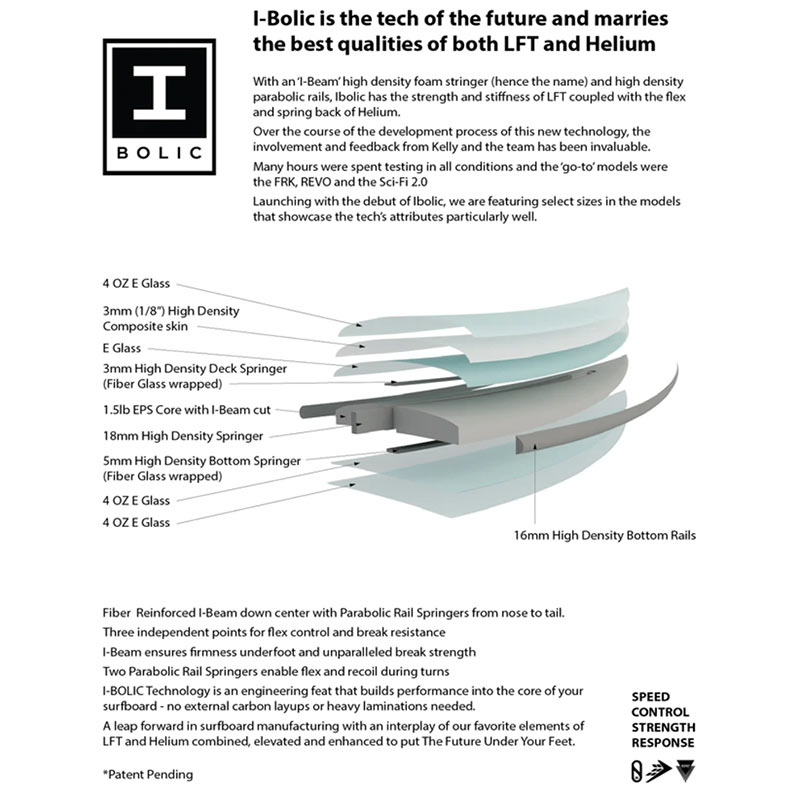 I
BOLIC

I-Bolic is the tech of the future and marries the best qualities of both LFT and Helium

With an 'I-Beam' high density foam stringer (hence the name) and high density parabolic rails, Ibolic has the strength and stiffness of LFT coupled with the flex and spring back of Helium.

Over the course of the development process of this new technology, the involvement and feedback from Kelly and the team has been invaluable.

Many hours were spent testing in all conditions and the 'go-to' models were the FRK, REVO and the Sci-Fi 2.0

Launching with the debut of Ibolic, we are featuring select sizes in the models that showcase the tech's attributes particularly well.

4 OZ E Glass

3mm (1/8") High Density Composite skin

E Glass

3mm High Density Deck Springer (Fiber Glass wrapped)

1.5lb EPS Core with I-Beam cut

18mm High Density Springer

5mm High Density Bottom Springer (Fiber Glass wrapped)

4 OZ E Glass

4 OZ E Glass

16mm High Density Bottom Rails

Fiber Reinforced I-Beam down center with Parabolic Rail Springers from nose to tail.

Three independent points for flex control and break resistance

I-Beam ensures firmness underfoot and unparalleled break strength

Two Parabolic Rail Springers enable flex and recoil during turns

I-BOLIC Technology is an engineering feat that builds performance into the core of your surfboard - no external carbon layups or heavy laminations needed.

A leap forward in surfboard manufacturing with an interplay of our favorite elements of LFT and Helium combined, elevated and enhanced to put The Future Under Your Feet.

*Patent Pending

SPEED
CONTROL
STRENGTH
RESPONSE