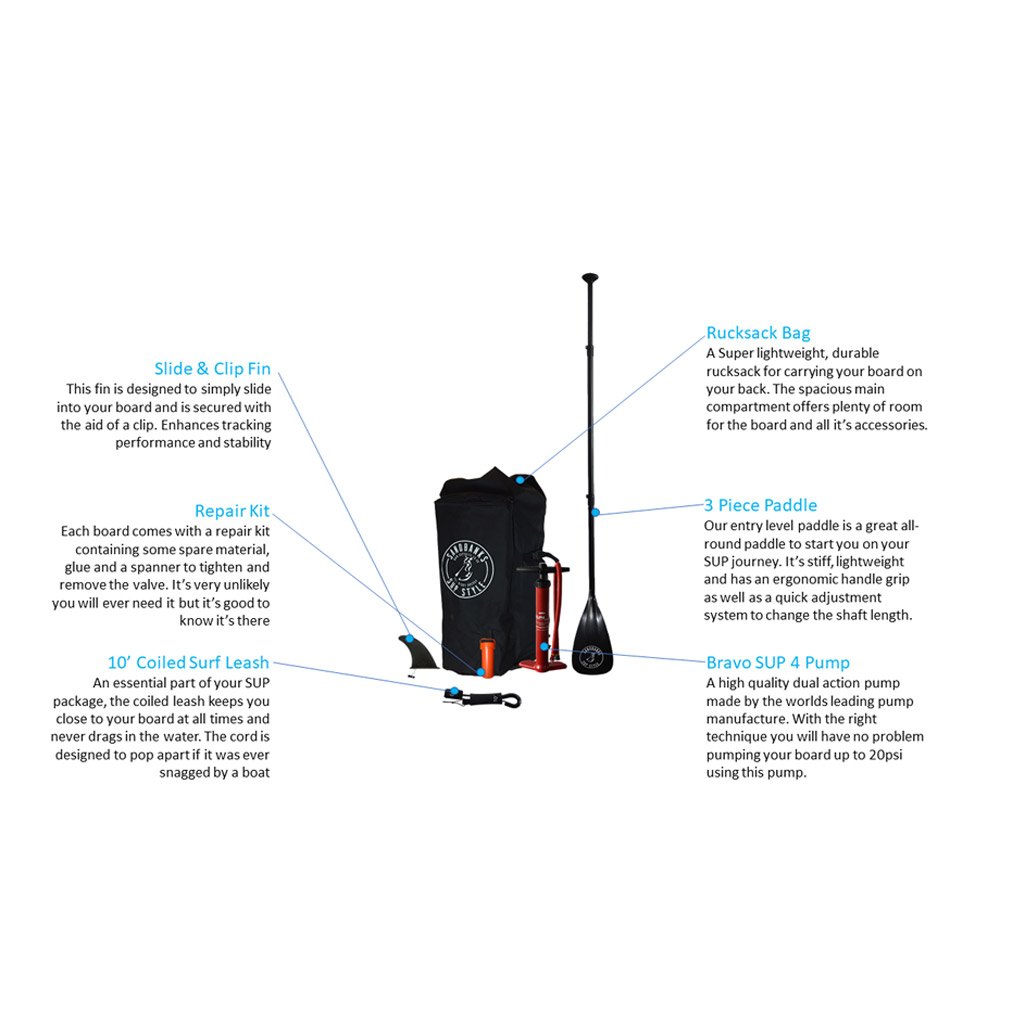 Slide & Clip Fin
This fin is designed to simply slide into your board and is secured with the aid of a clip. Enhances tracking performance and stability

Repair Kit
Each board comes with a repair kit containing some spare material, glue and a spanner to tighten and remove the valve. It's very unlikely you will ever need it but it's good to know it's there

10' Coiled Surf Leash
An essential part of your SUP package, the coiled leash keeps you close to your board at all times and never drags in the water. The cord is designed to pop apart if it was ever snagged by a boat

SANDBANKS
SUP STYLE

Rucksack Bag
A Super lightweight, durable rucksack for carrying your board on your back. The spacious main compartment offers plenty of room for the board and all it's accessories.

3 Piece Paddle
Our entry level paddle is a great all-round paddle to start you on your SUP journey. It's stiff, lightweight and has an ergonomic handle grip as well as a quick adjustment system to change the shaft length.

Bravo SUP 4 Pump
A high quality dual action pump made by the worlds leading pump manufacture. With the right technique you will have no problem pumping your board up to 20psi using this pump.